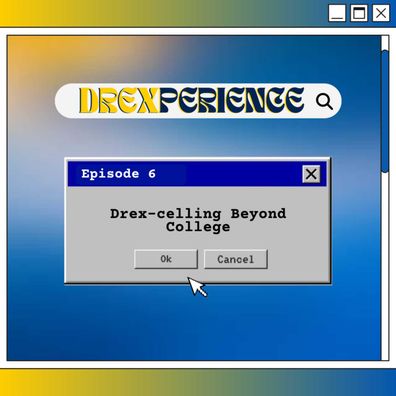 DREXPERIENCE

Episode 6

Drex-celling Beyond College

Ok

Cancel